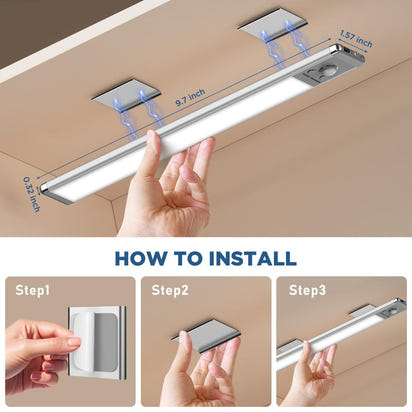 1.57 inch

9.7 inch

0.32 inch

HOW TO INSTALL

Step1

Step2

Step3